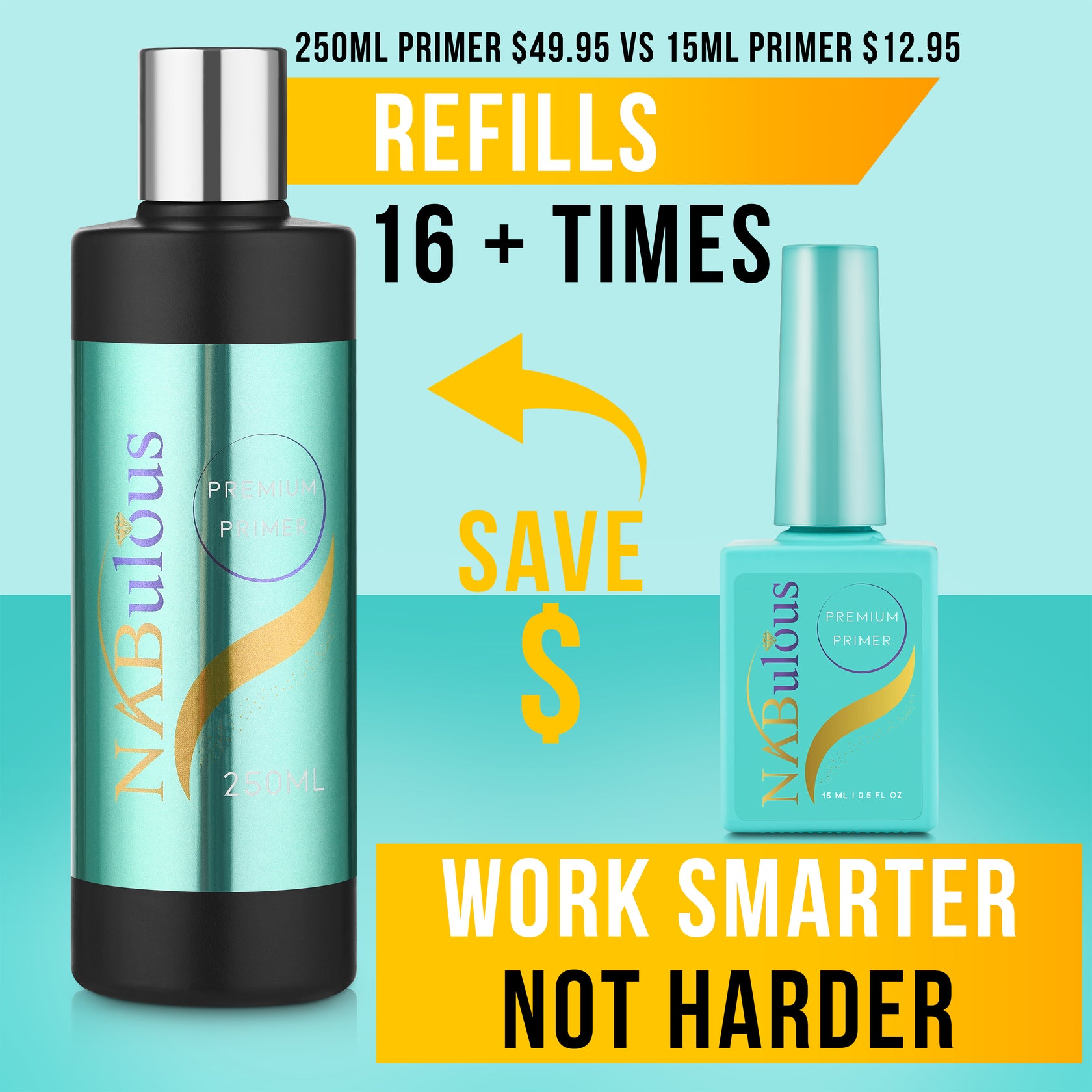 250ML PRIMER $49.95 VS 15ML PRIMER $12.95

REFILLS

16 + TIMES

NABulous

PREMIUM PRIMER

250ML

SAVE

$

NABulous

PREMIUM PRIMER

15 ML | 0.5 FL OZ

WORK SMARTER

NOT HARDER